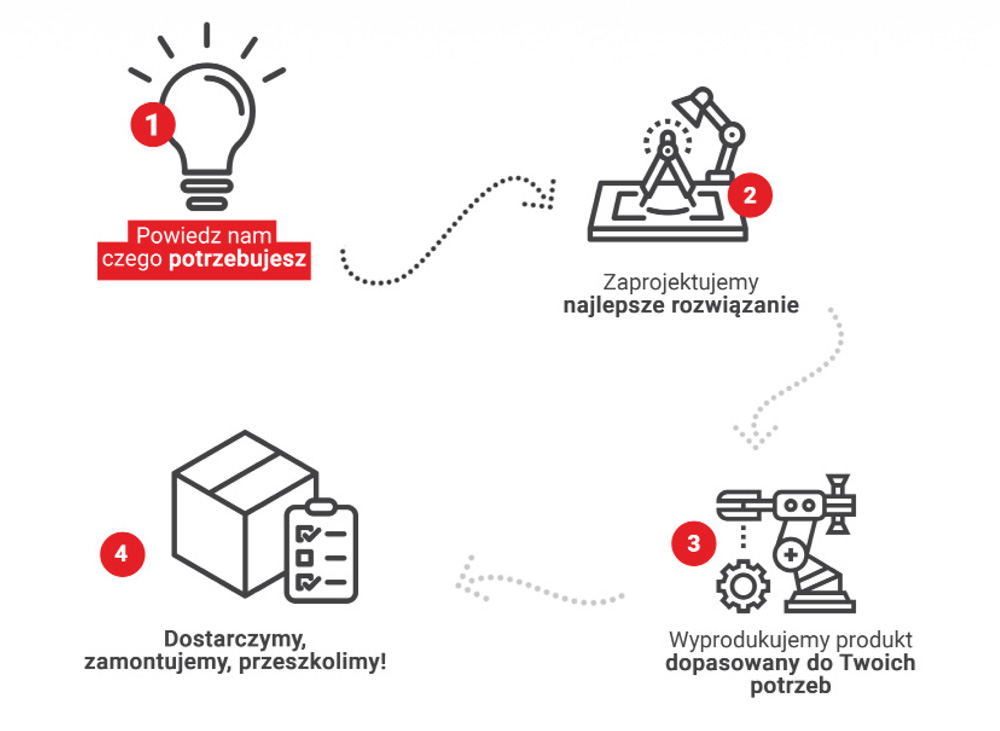 1

Powiedz nam czego potrzebujesz

2

Zaprojektujemy najlepsze rozwiązanie

3

Wyprodukujemy produkt dopasowany do Twoich potrzeb

4

Dostarczymy, zamontujemy, przeszkolimy!